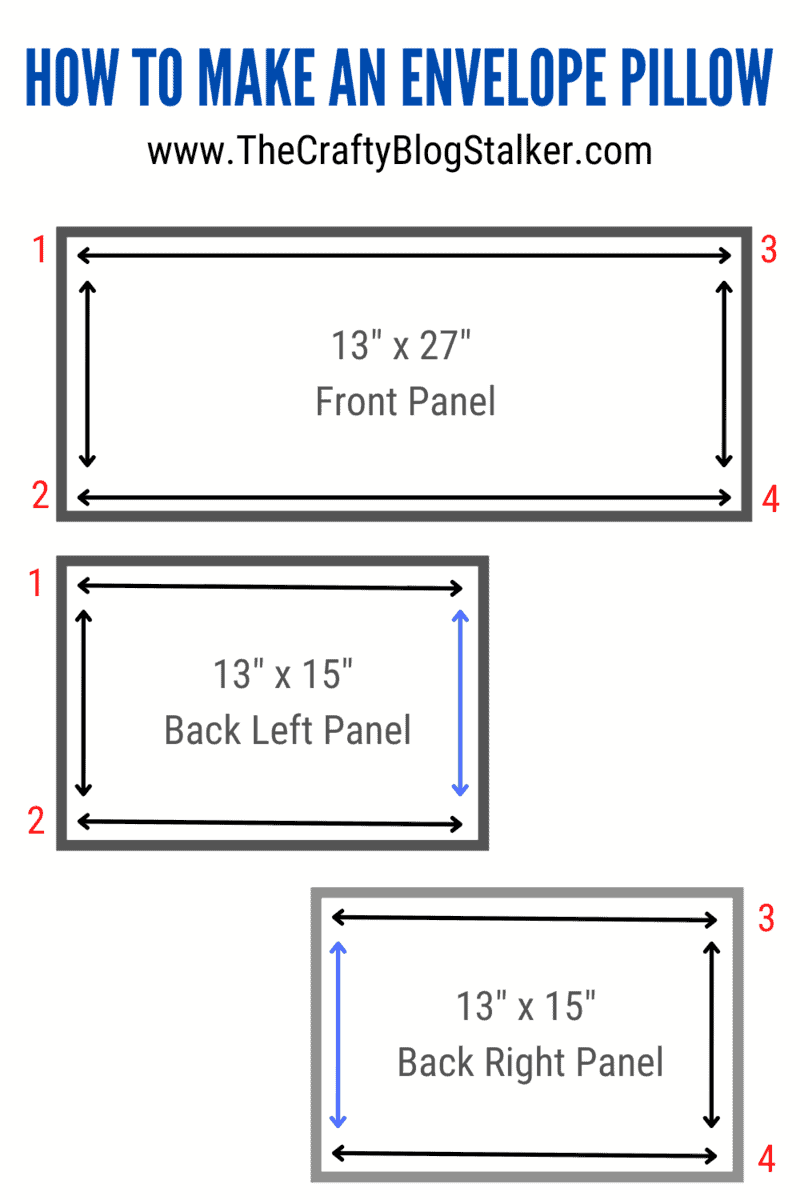 HOW TO MAKE AN ENVELOPE PILLOW

www.TheCraftyBlogStalker.com

1

3

13" x 27"
Front Panel

2

4

1

13" x 15"
Back Left Panel

2

3

13" x 15"
Back Right Panel

4